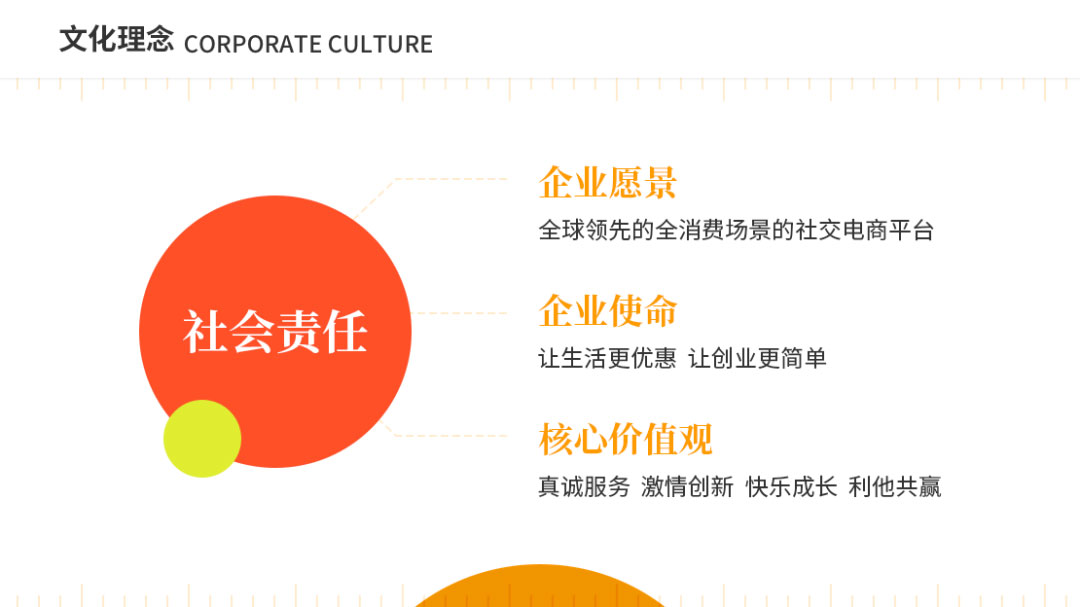 文化理念 CORPORATE CULTURE

社会责任

企业愿景

全球领先的全消费场景的社交电商平台

企业使命

让生活更优惠 让创业更简单

核心价值观

真诚服务 激情创新 快乐成长 利他共赢